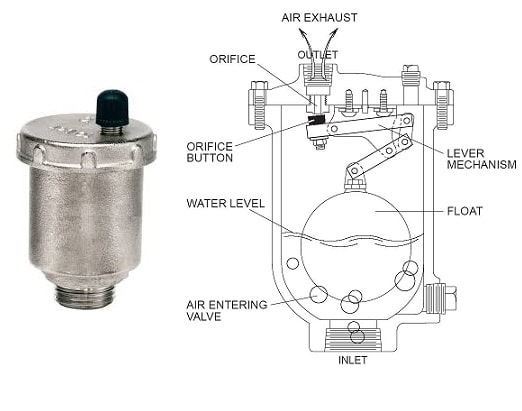 AIR EXHAUST
OUTLET
ORIFICE
ORIFICE BUTTON
LEVER MECHANISM
WATER LEVEL
FLOAT
AIR ENTERING VALVE
INLET